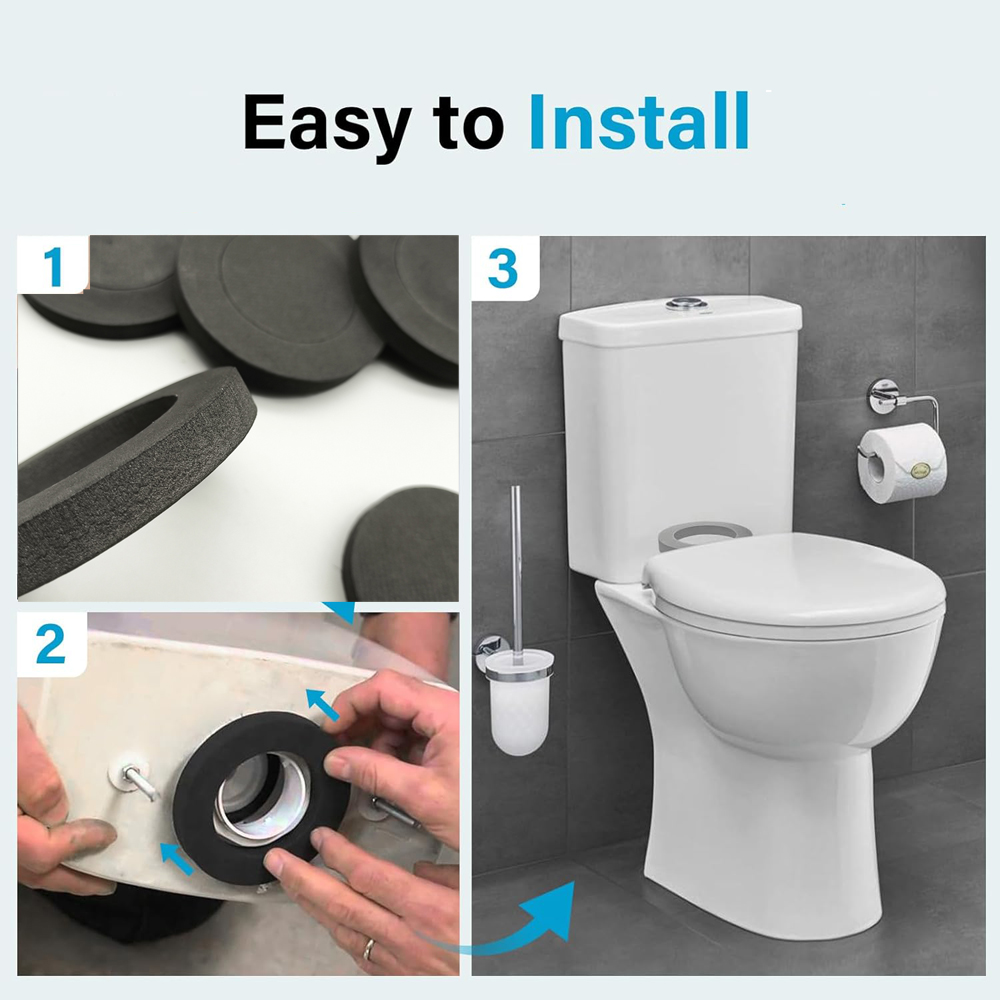 Easy to Install

1

2

3